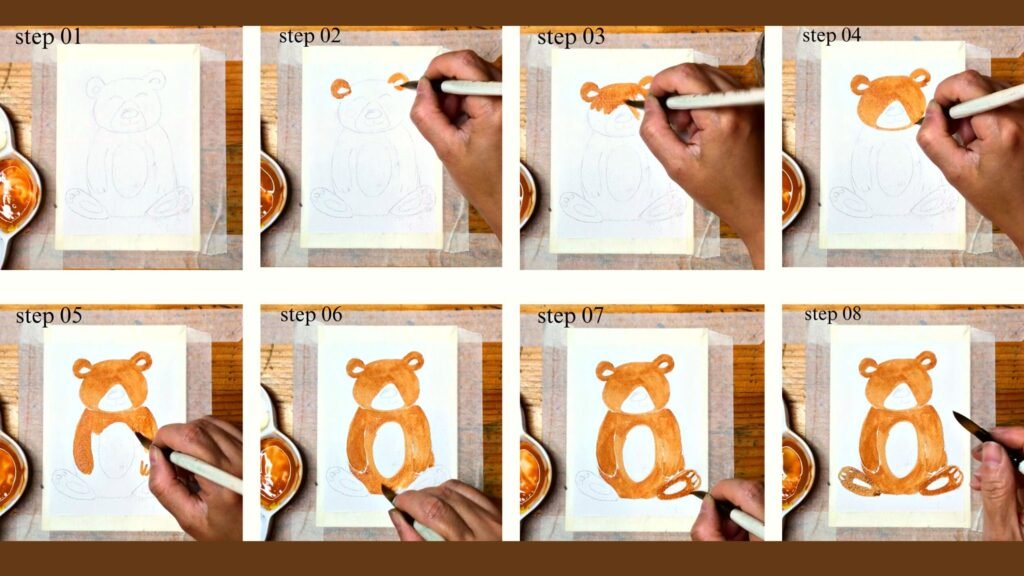 step 01
step 02
step 03
step 04
step 05
step 06
step 07
step 08