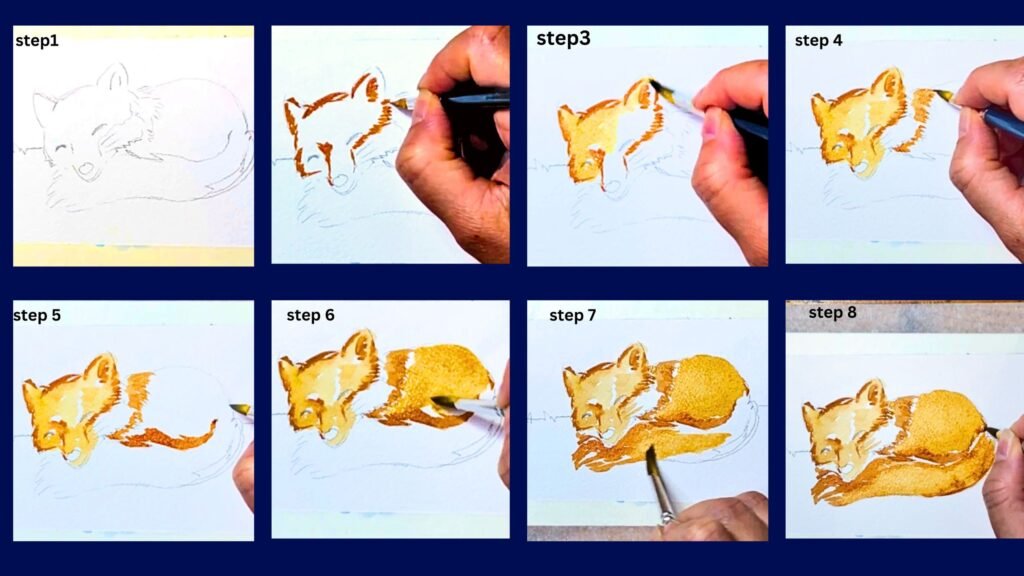 step1

step3

step 4

step 5

step 6

step 7

step 8